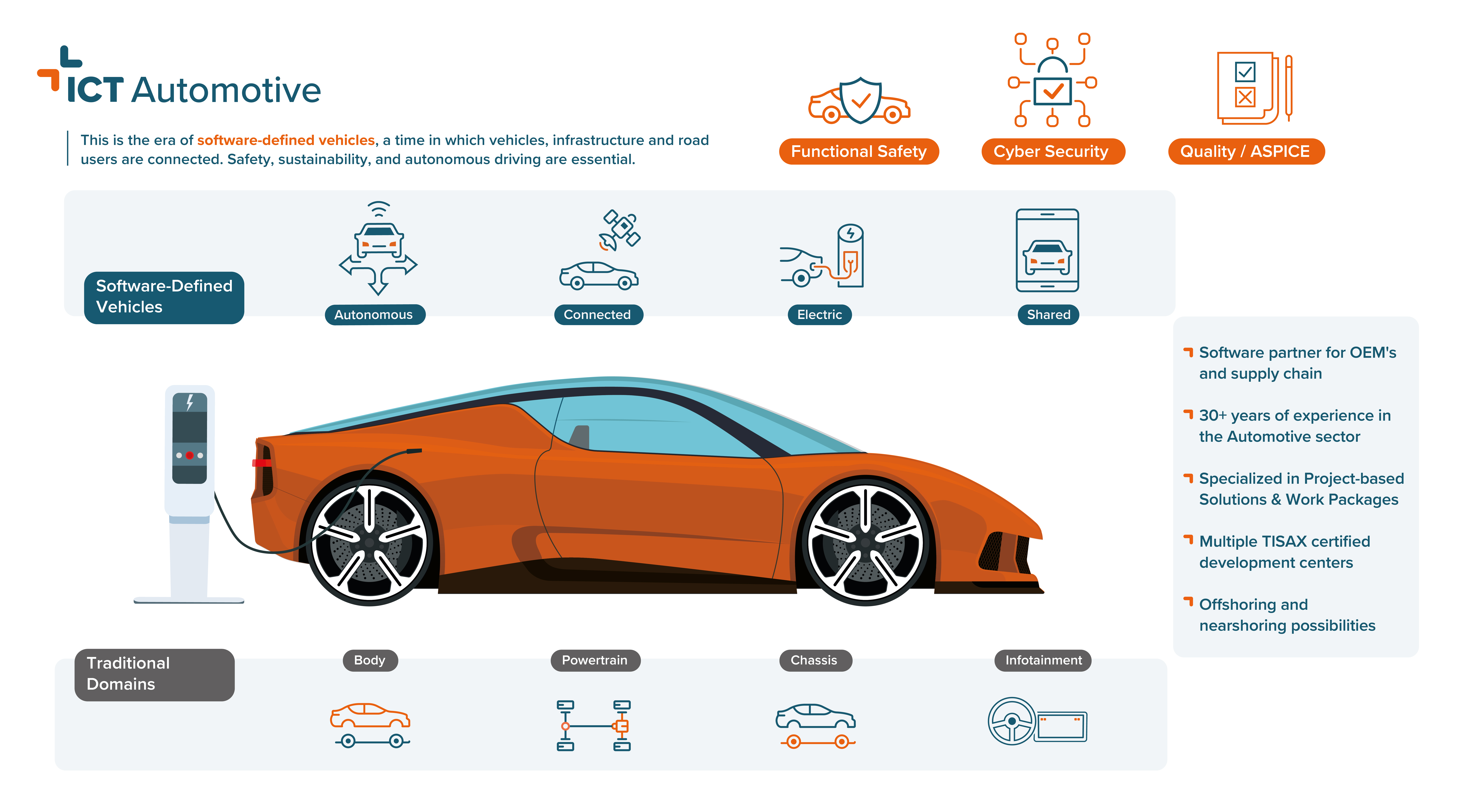 ICT Automotive

This is the era of software-defined vehicles, a time in which vehicles, infrastructure and road users are connected. Safety, sustainability, and autonomous driving are essential.

Functional Safety

Cyber Security

Quality / ASPICE

Software-Defined Vehicles

Autonomous

Connected

Electric

Shared

Software partner for OEM's and supply chain

30+ years of experience in the Automotive sector

Specialized in Project-based Solutions & Work Packages

Multiple TISAX certified development centers

Offshoring and nearshoring possibilities

Traditional Domains

Body

Powertrain

Chassis

Infotainment