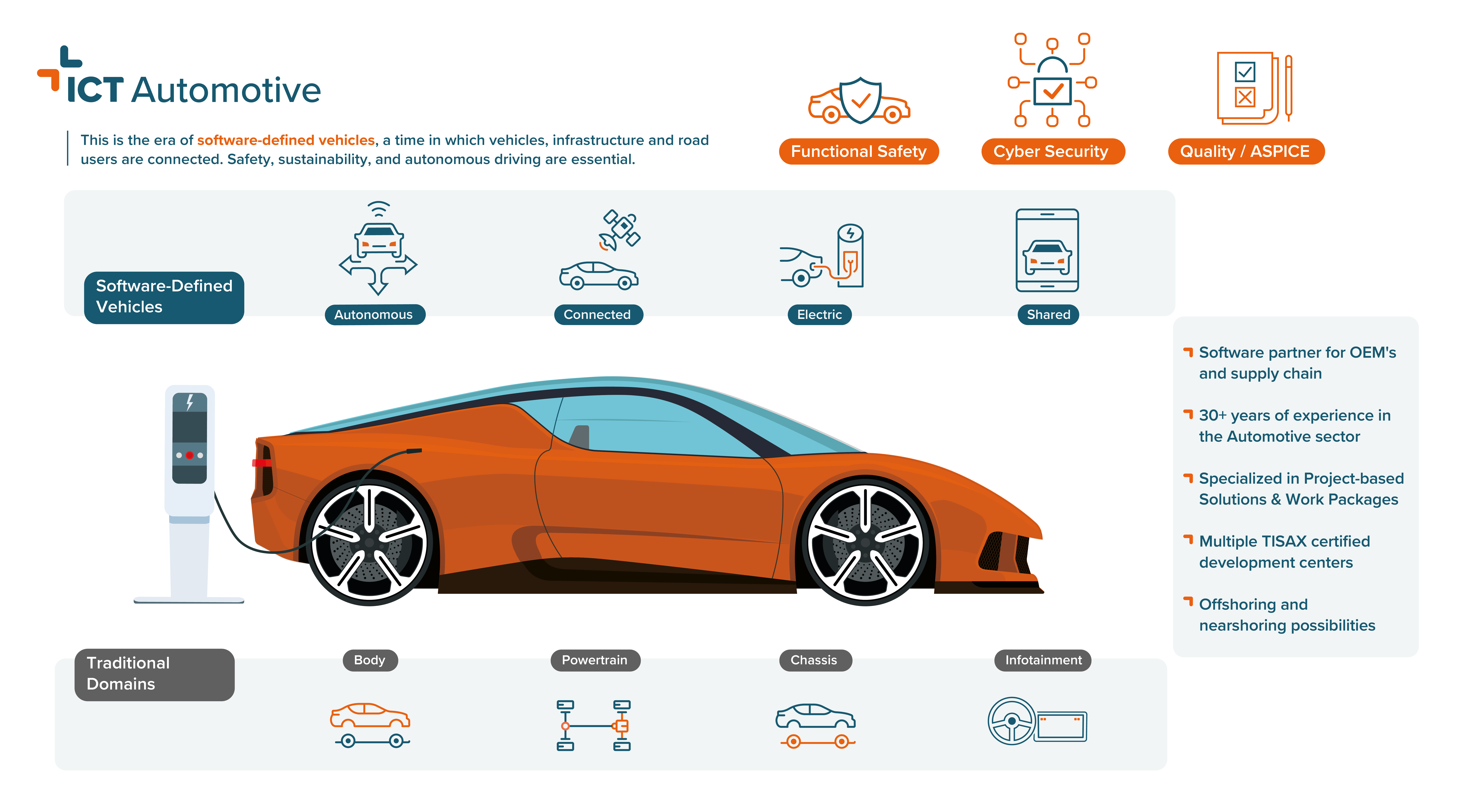 ICT Automotive

This is the era of software-defined vehicles, a time in which vehicles, infrastructure and road users are connected. Safety, sustainability, and autonomous driving are essential.

Functional Safety

Cyber Security

Quality / ASPICE

Software-Defined Vehicles

Autonomous

Connected

Electric

Shared

Software partner for OEM's and supply chain

30+ years of experience in the Automotive sector

Specialized in Project-based Solutions & Work Packages

Multiple TISAX certified development centers

Offshoring and nearshoring possibilities

Traditional Domains

Body

Powertrain

Chassis

Infotainment