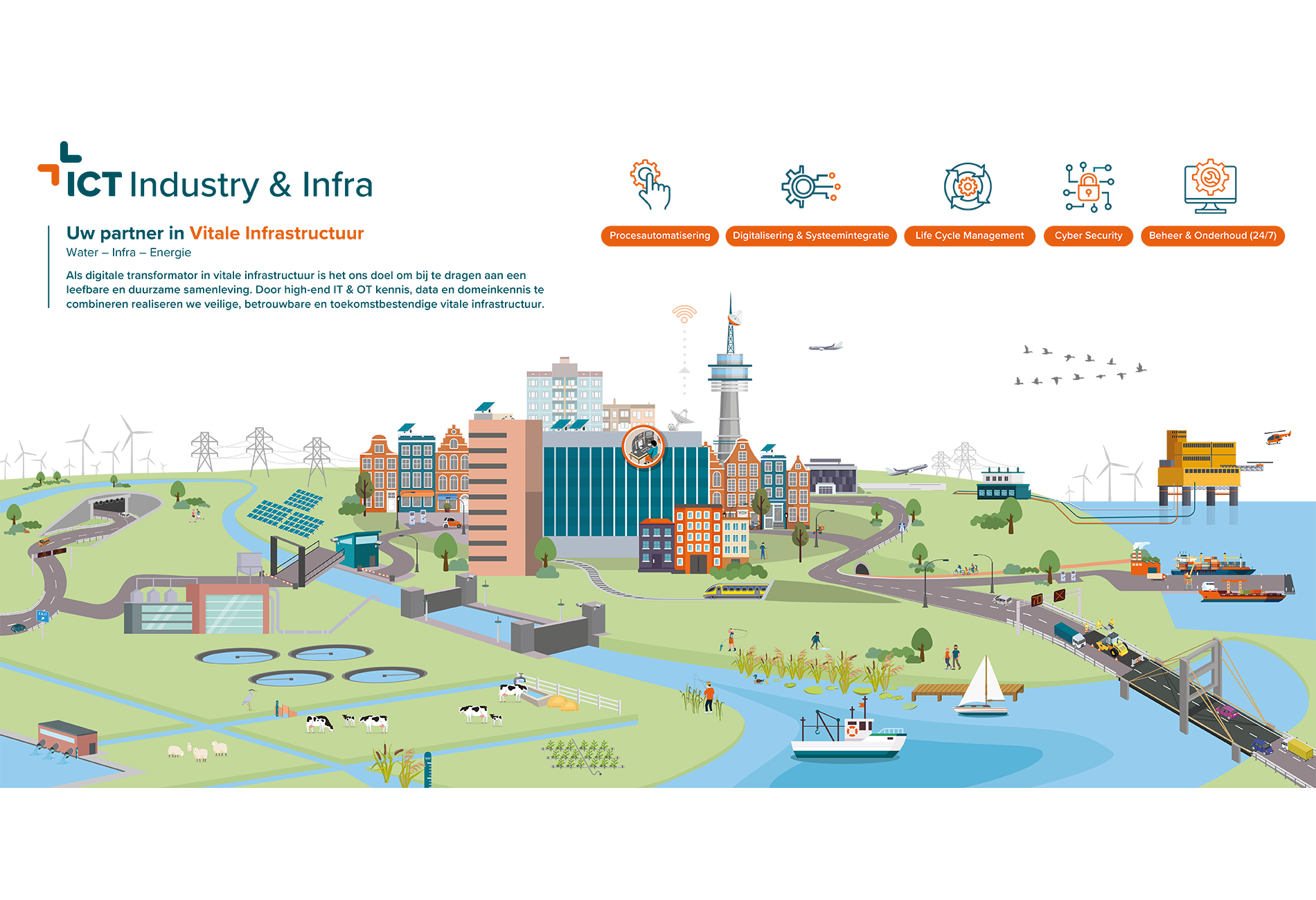 ICT Industry & Infra

Uw partner in Vitale Infrastructuur
Water – Infra – Energie

Als digitale transformator in vitale infrastructuur is het ons doel om bij te dragen aan een leefbare en duurzame samenleving. Door high-end IT & OT kennis, data en domeinkennis te combineren realiseren we veilige, betrouwbare en toekomstbestendige vitale infrastructuur.

Procesautomatisering

Digitalisering & Systeemintegratie

Life Cycle Management

Cyber Security

Beheer & Onderhoud (24/7)

EXIT